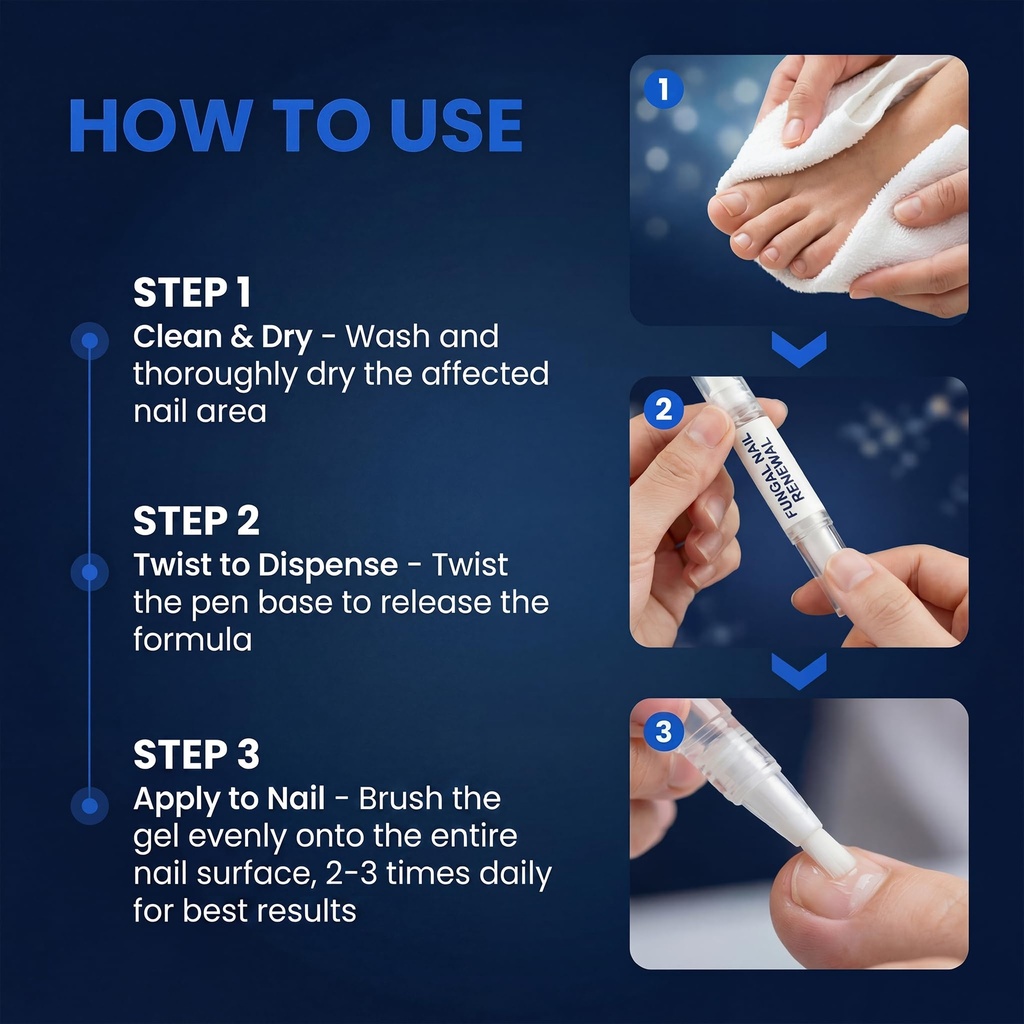 HOW TO USE

STEP 1
Clean & Dry - Wash and thoroughly dry the affected nail area

STEP 2
Twist to Dispense - Twist the pen base to release the formula

STEP 3
Apply to Nail - Brush the gel evenly onto the entire nail surface, 2-3 times daily for best results

1

2

FUNGAL NAIL RENEWAL

3